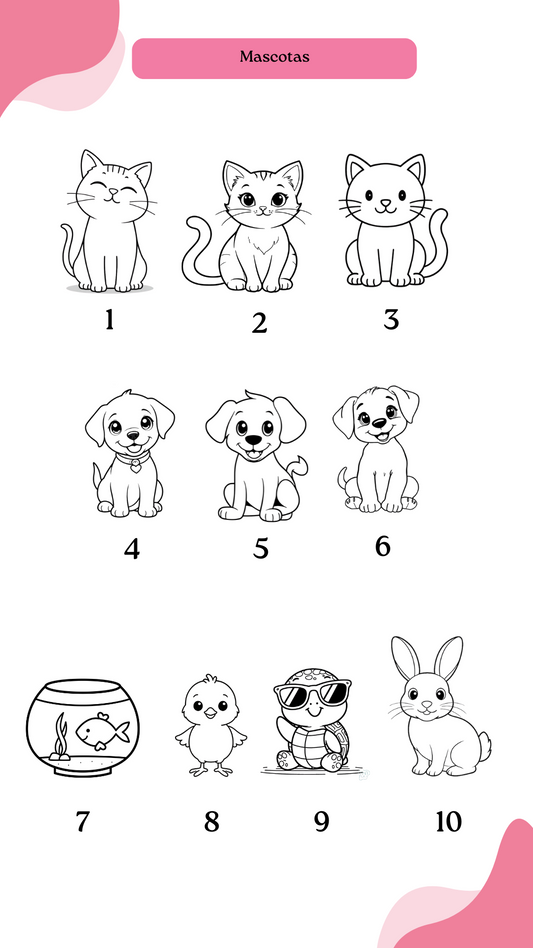 Mascotas

1 2 3

4 5 6

7 8 9 10